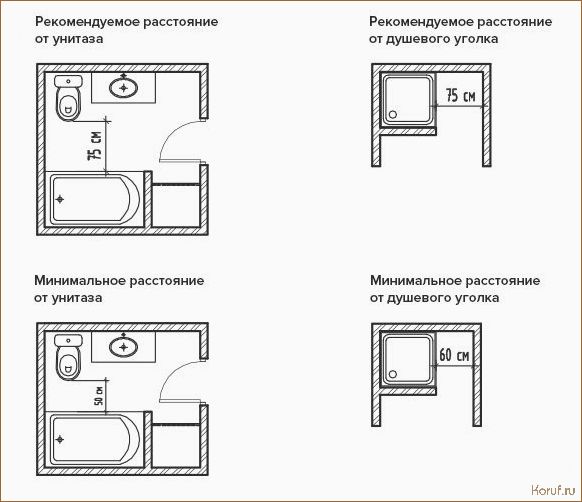 Рекомендуемое расстояние от унитаза

75 см

Рекомендуемое расстояние от душевого уголка

75 см

Минимальное расстояние от унитаза

50 см

Минимальное расстояние от душевого уголка

60 см

Koruf.ru